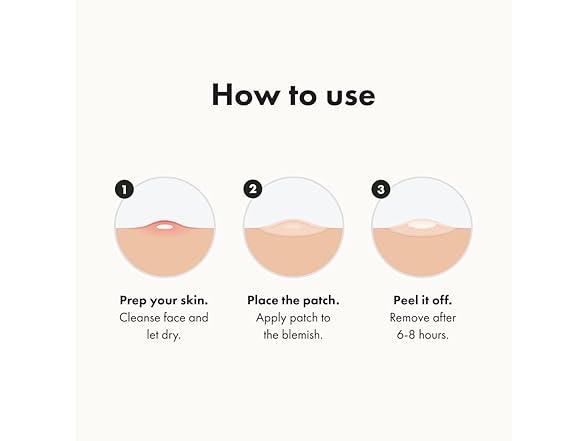 How to use

1

Prep your skin.
Cleanse face and let dry.

2

Place the patch.
Apply patch to the blemish.

3

Peel it off.
Remove after 6-8 hours.