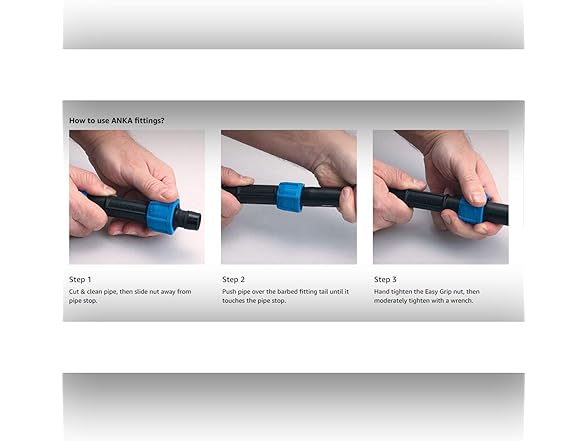 How to use ANKA fittings?

Step 1
Cut & clean pipe, then slide nut away from pipe stop.

Step 2
Push pipe over the barbed fitting tail until it touches the pipe stop.

Step 3
Hand tighten the Easy Grip nut, then moderately tighten with a wrench.