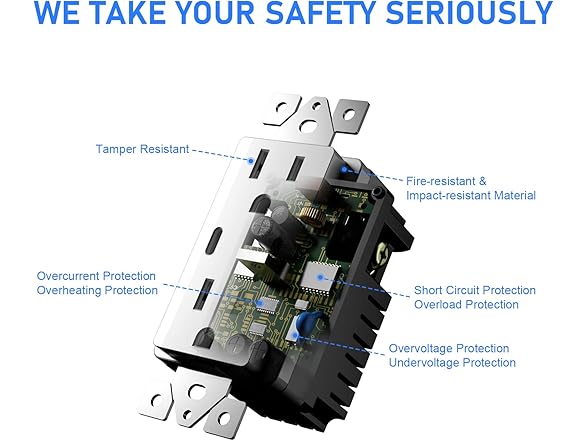 WE TAKE YOUR SAFETY SERIOUSLY

Tamper Resistant

Fire-resistant & Impact-resistant Material

Overcurrent Protection
Overheating Protection

Short Circuit Protection
Overload Protection

Overvoltage Protection
Undervoltage Protection