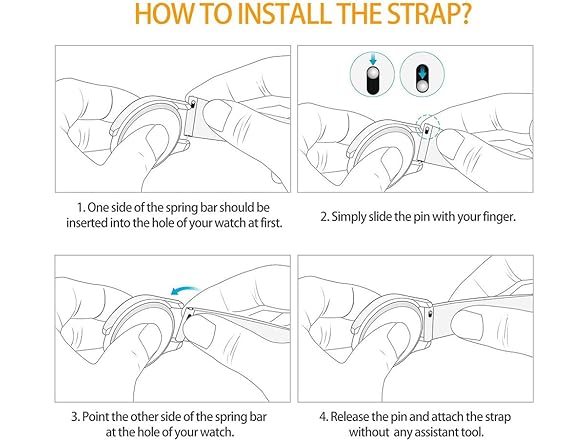 HOW TO INSTALL THE STRAP?

1. One side of the spring bar should be inserted into the hole of your watch at first.

2. Simply slide the pin with your finger.

3. Point the other side of the spring bar at the hole of your watch.

4. Release the pin and attach the strap without any assistant tool.