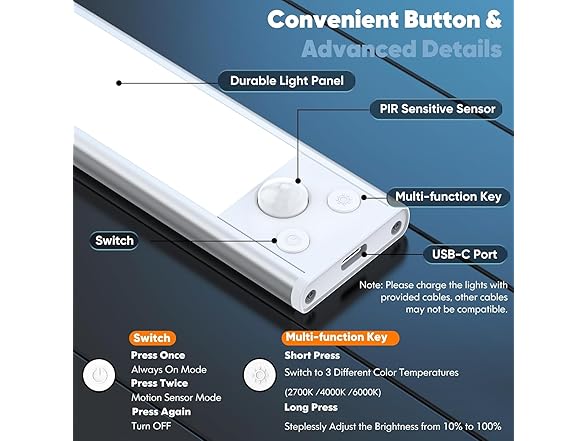 Convenient Button &
Advanced Details

Durable Light Panel

PIR Sensitive Sensor

Multi-function Key

Switch

USB-C Port

Note: Please charge the lights with provided cables, other cables may not be compatible.

Switch
Press Once
Always On Mode
Press Twice
Motion Sensor Mode
Press Again
Turn OFF

Multi-function Key
Short Press
Switch to 3 Different Color Temperatures
(2700K /4000K /6000K)
Long Press
Steplessly Adjust the Brightness from 10% to 100%