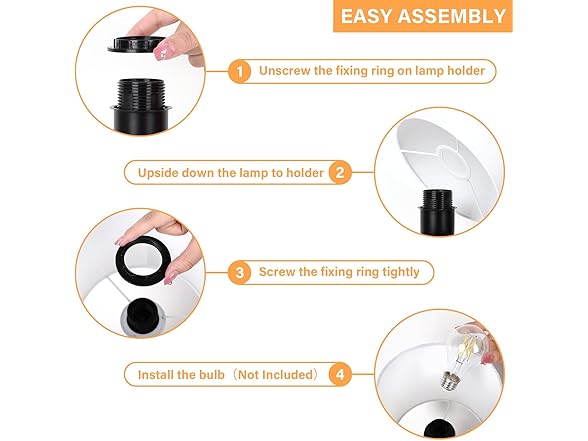 EASY ASSEMBLY

1 Unscrew the fixing ring on lamp holder

Upside down the lamp to holder 2

3 Screw the fixing ring tightly

Install the bulb（Not Included） 4