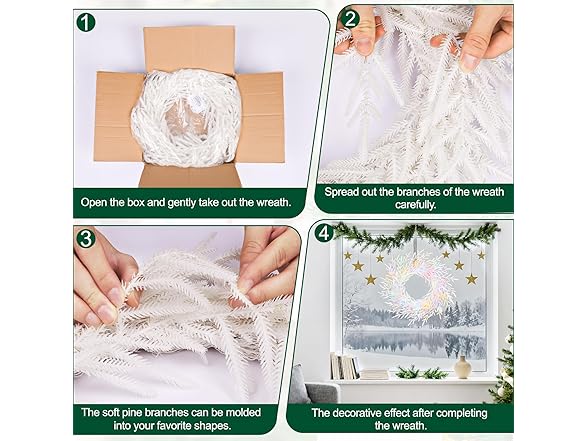 1

Open the box and gently take out the wreath.

2

Spread out the branches of the wreath carefully.

3

The soft pine branches can be molded into your favorite shapes.

4

The decorative effect after completing the wreath.