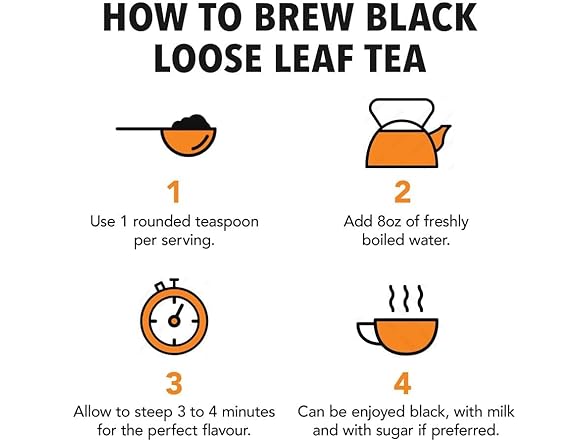 HOW TO BREW BLACK LOOSE LEAF TEA

1
Use 1 rounded teaspoon per serving.

2
Add 8oz of freshly boiled water.

3
Allow to steep 3 to 4 minutes for the perfect flavour.

4
Can be enjoyed black, with milk and with sugar if preferred.