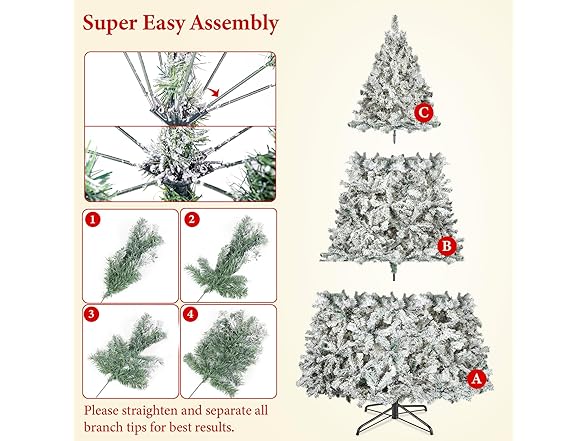 Super Easy Assembly

1

2

3

4

Please straighten and separate all branch tips for best results.

C

B

A