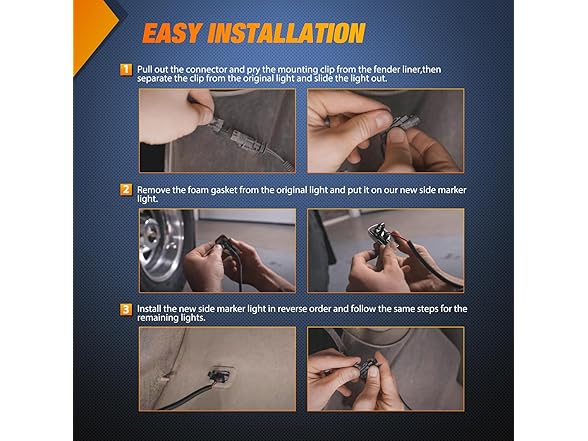 EASY INSTALLATION

1 Pull out the connector and pry the mounting clip from the fender liner,then separate the clip from the original light and slide the light out.

2 Remove the foam gasket from the original light and put it on our new side marker light.

3 Install the new side marker light in reverse order and follow the same steps for the remaining lights.