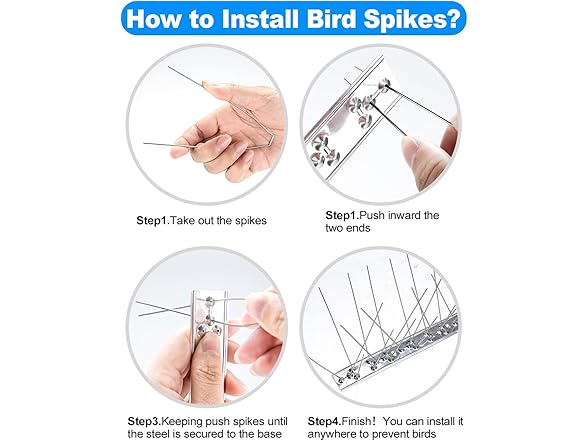 How to Install Bird Spikes?

Step1.Take out the spikes

Step1.Push inward the two ends

Step3.Keeping push spikes until the steel is secured to the base

Step4.Finish! You can install it anywhere to prevent birds