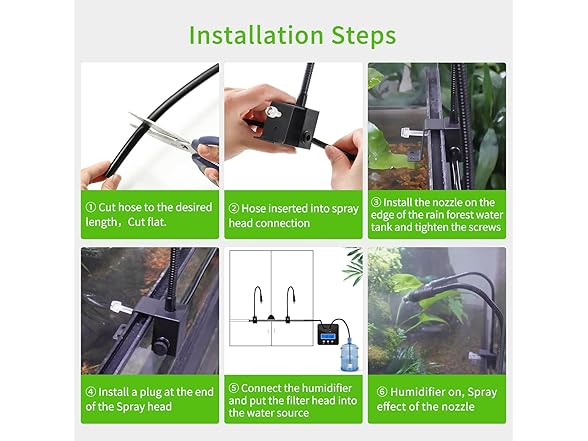 Installation Steps

① Cut hose to the desired length，Cut flat.

② Hose inserted into spray head connection

③ Install the nozzle on the edge of the rain forest water tank and tighten the screws

④ Install a plug at the end of the Spray head

⑤ Connect the humidifier and put the filter head into the water source

⑥ Humidifier on, Spray effect of the nozzle