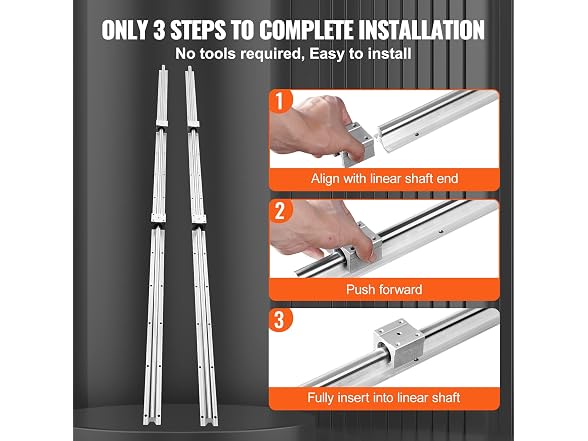 ONLY 3 STEPS TO COMPLETE INSTALLATION
No tools required, Easy to install

1
Align with linear shaft end

2
Push forward

3
Fully insert into linear shaft