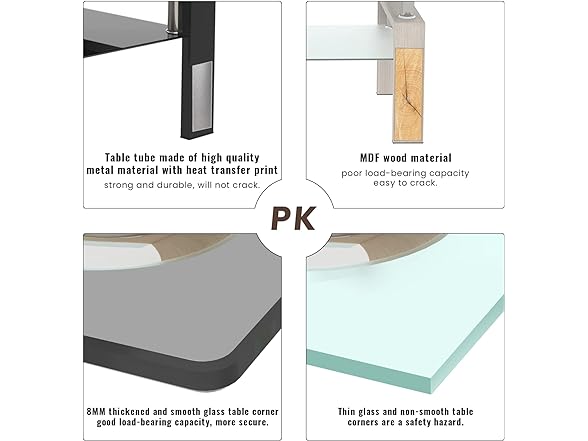 Table tube made of high quality metal material with heat transfer print
strong and durable, will not crack.

MDF wood material
poor load-bearing capacity easy to crack.

PK

8MM thickened and smooth glass table corner good load-bearing capacity, more secure.

Thin glass and non-smooth table corners are a safety hazard.