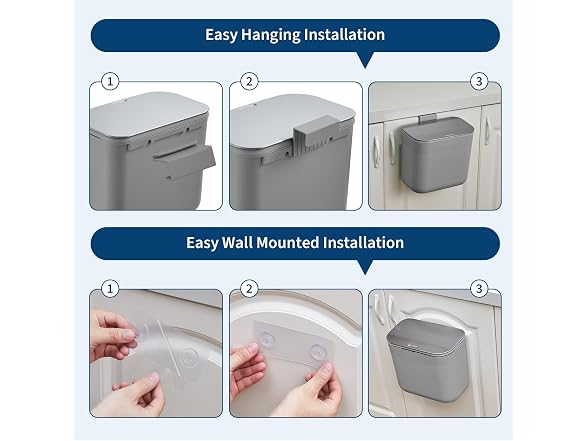 Easy Hanging Installation

1

2

3

Easy Wall Mounted Installation

1

2

3