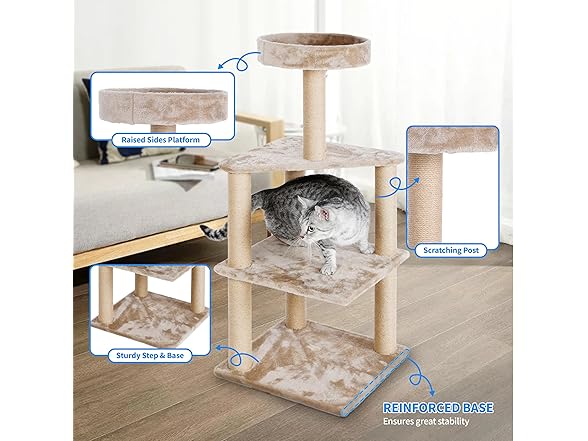 Raised Sides Platform

Scratching Post

Sturdy Step & Base

REINFORCED BASE
Ensures great stability