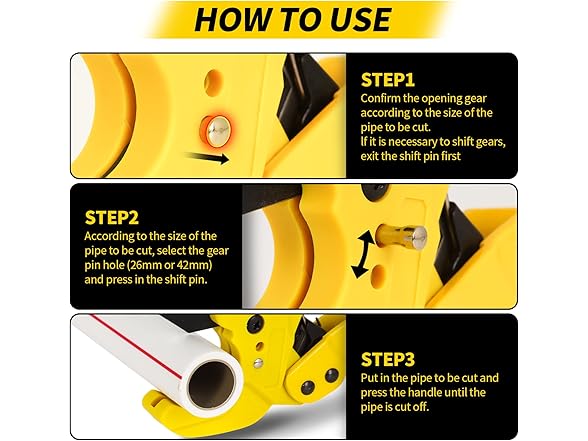 HOW TO USE

STEP1
Confirm the opening gear according to the size of the pipe to be cut.
If it is necessary to shift gears, exit the shift pin first

STEP2
According to the size of the pipe to be cut, select the gear pin hole (26mm or 42mm) and press in the shift pin.

STEP3
Put in the pipe to be cut and press the handle until the pipe is cut off.