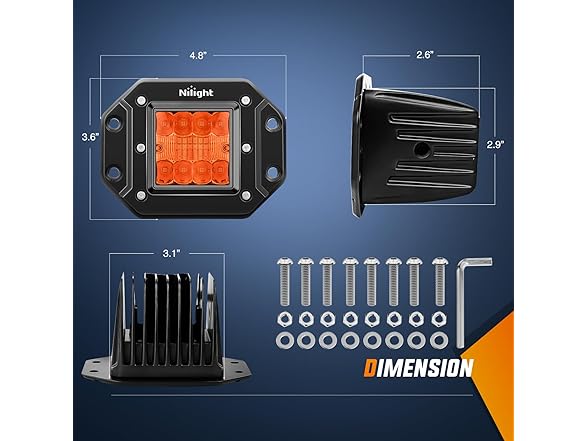 4.8"

Nilight

3.6"

2.6"

2.9"

3.1"

DIMENSION