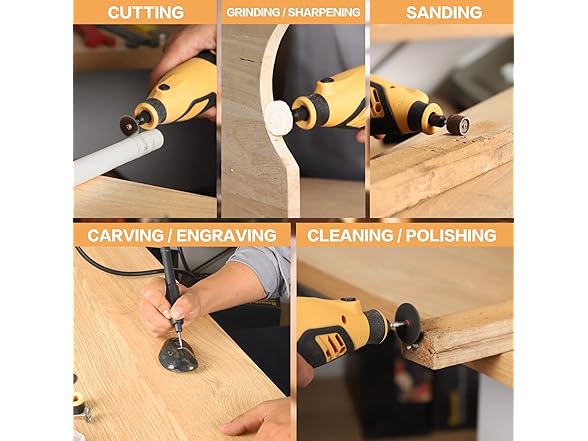 CUTTING

GRINDING / SHARPENING

SANDING

CARVING / ENGRAVING

CLEANING / POLISHING