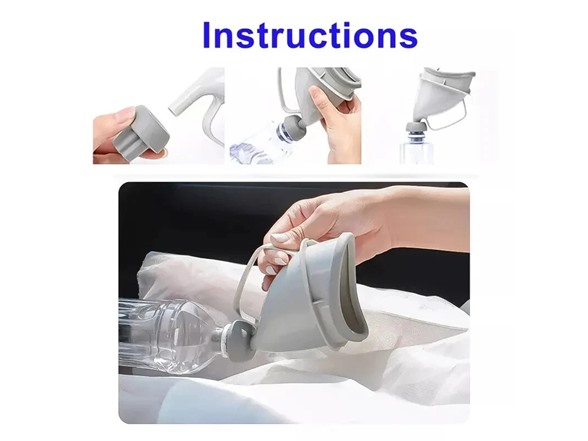 Instructions