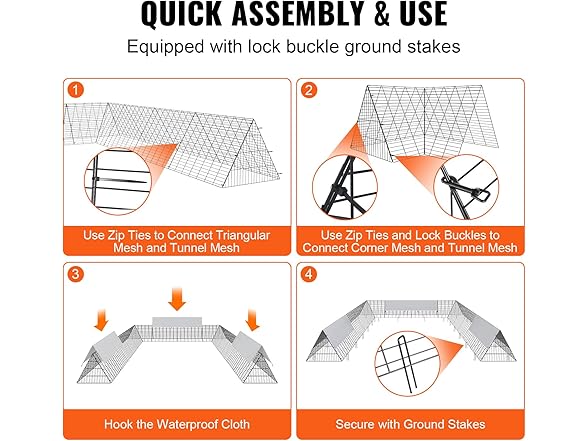 QUICK ASSEMBLY & USE

Equipped with lock buckle ground stakes

1

Use Zip Ties to Connect Triangular Mesh and Tunnel Mesh

2

Use Zip Ties and Lock Buckles to Connect Corner Mesh and Tunnel Mesh

3

Hook the Waterproof Cloth

4

Secure with Ground Stakes