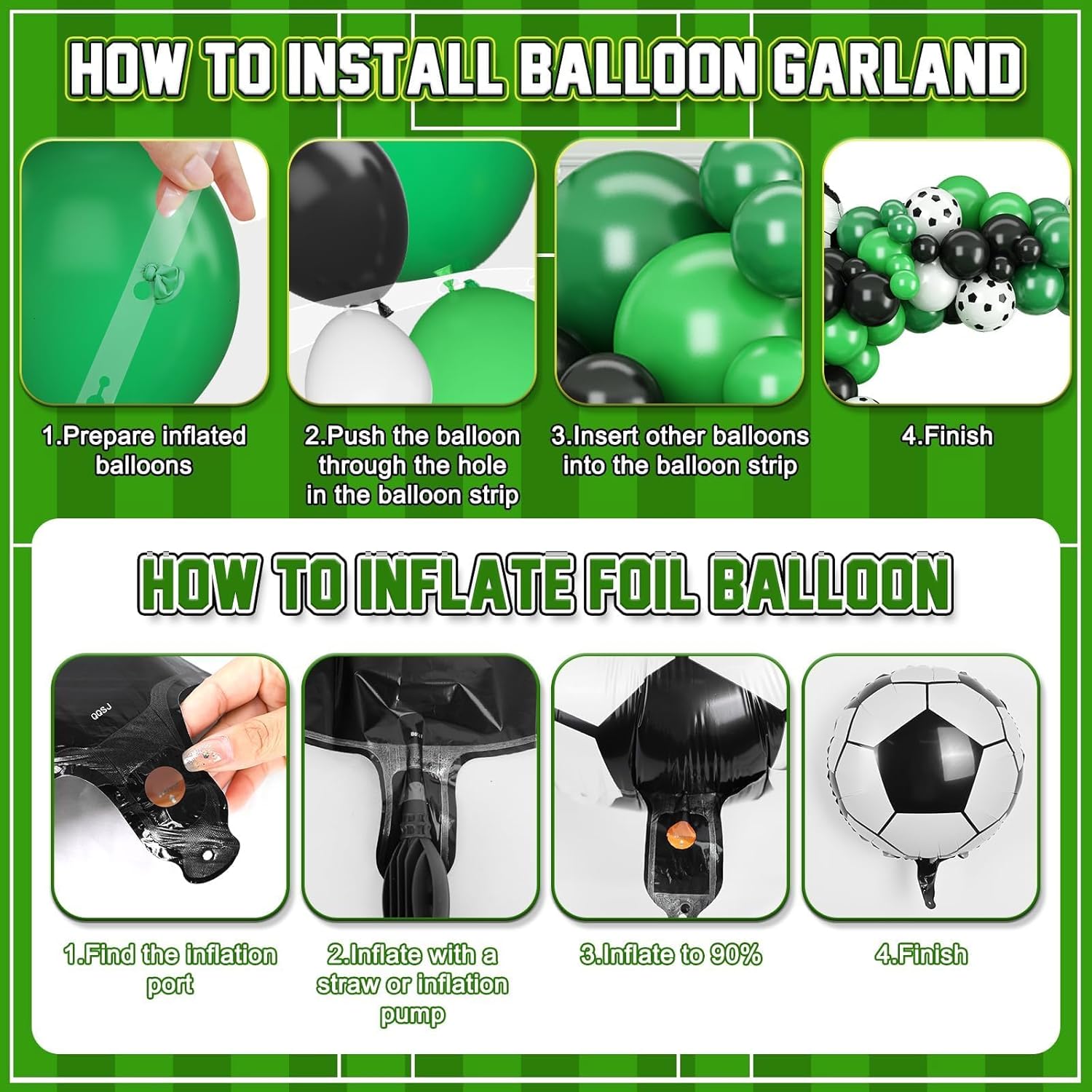 HOW TO INSTALL BALLOON GARLAND

1.Prepare inflated balloons

2.Push the balloon through the hole in the balloon strip

3.Insert other balloons into the balloon strip

4.Finish

HOW TO INFLATE FOIL BALLOON

QQSJ

1.Find the inflation port

2.Inflate with a straw or inflation pump

3.Inflate to 90%

4.Finish