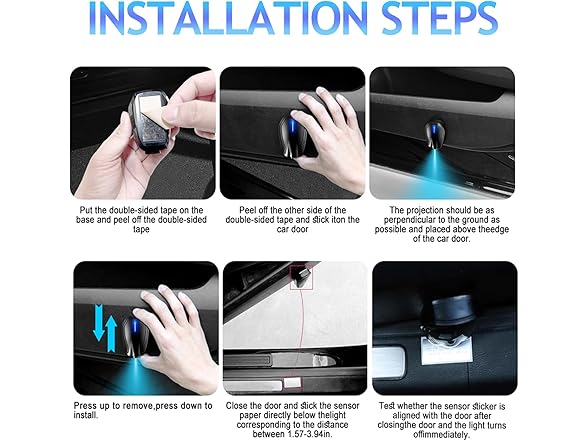 INSTALLATION STEPS

Put the double-sided tape on the base and peel off the double-sided tape

Peel off the other side of the double-sided tape and stick iton the car door

The projection should be as perpendicular to the ground as possible and placed above theedge of the car door.

Press up to remove,press down to install.

Close the door and stick the sensor paper directly below thelight corresponding to the distance between 1.57-3.94in.

Test whether the sensor sticker is aligned with the door after closingthe door and the light turns offimmediately.