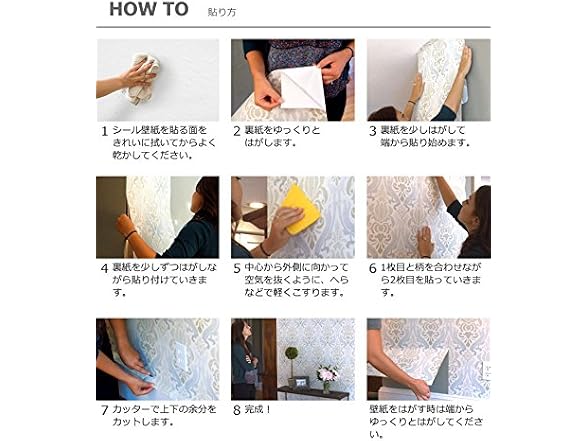 HOW TO 貼り方

1 シール壁紙を貼る面をきれいに拭いてからよく乾かしてください。

2 裏紙をゆっくりとはがします。

3 裏紙を少しはがして端から貼り始めます。

4 裏紙を少しずつはがしながら貼り付けていきます。

5 中心から外側に向かって空気を抜くように、へらなどで軽くこすります。

6 1枚目と柄を合わせながら2枚目を貼っていきます。

7 カッターで上下の余分をカットします。

8 完成！

壁紙をはがす時は端からゆっくりとはがしてください。