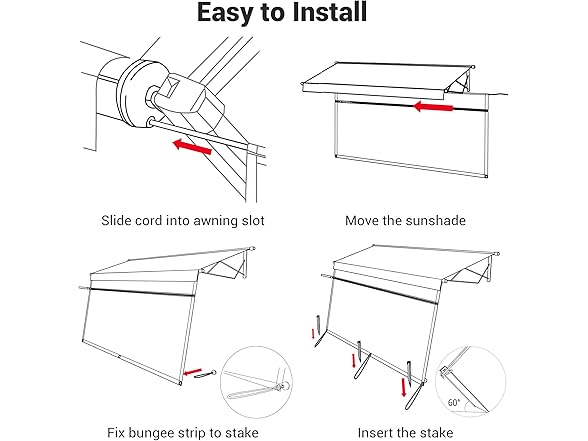 Easy to Install

Slide cord into awning slot

Move the sunshade

Fix bungee strip to stake

60°

Insert the stake