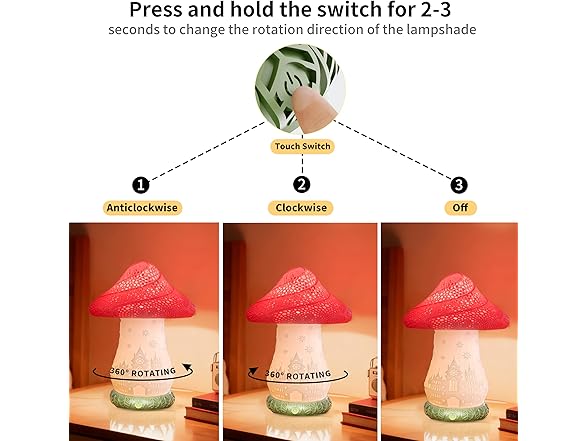 Press and hold the switch for 2-3
seconds to change the rotation direction of the lampshade

Touch Switch

1
Anticlockwise

2
Clockwise

3
Off

360° ROTATING

360° ROTATING