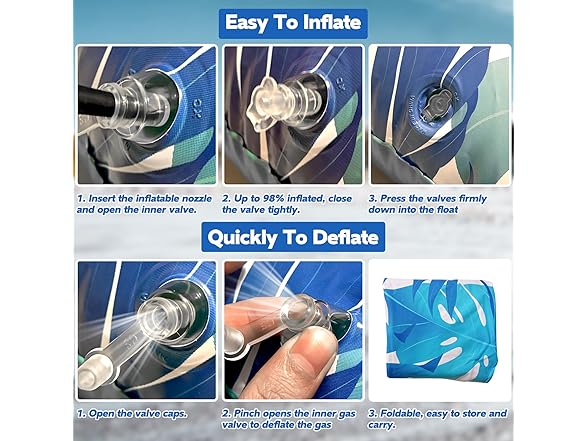 Easy To Inflate

1. Insert the inflatable nozzle and open the inner valve.

2. Up to 98% inflated, close the valve tightly.

3. Press the valves firmly down into the float

Quickly To Deflate

1. Open the valve caps.

2. Pinch opens the inner gas valve to deflate the gas

3. Foldable, easy to store and carry.