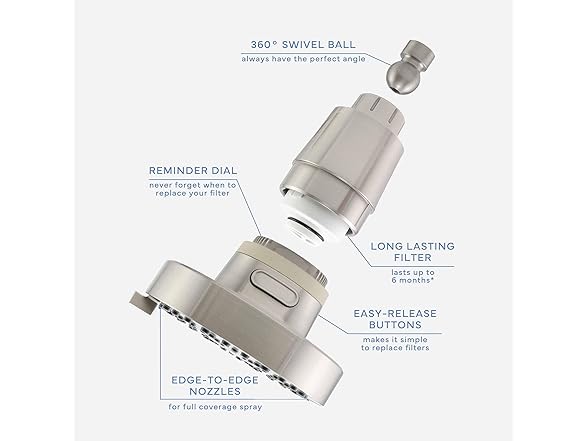 360° SWIVEL BALL
always have the perfect angle

REMINDER DIAL
never forget when to replace your filter

LONG LASTING FILTER
lasts up to 6 months*

EASY-RELEASE BUTTONS
makes it simple to replace filters

EDGE-TO-EDGE NOZZLES
for full coverage spray