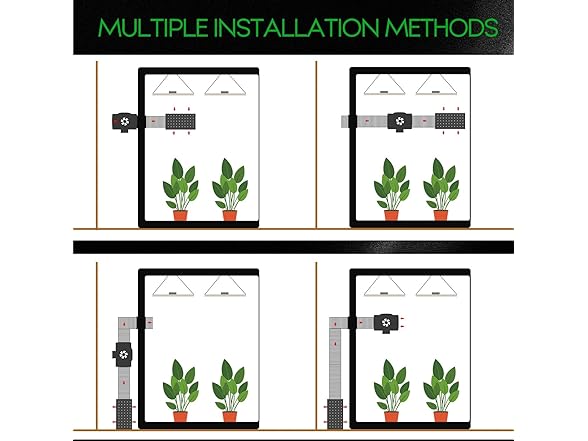 MULTIPLE INSTALLATION METHODS