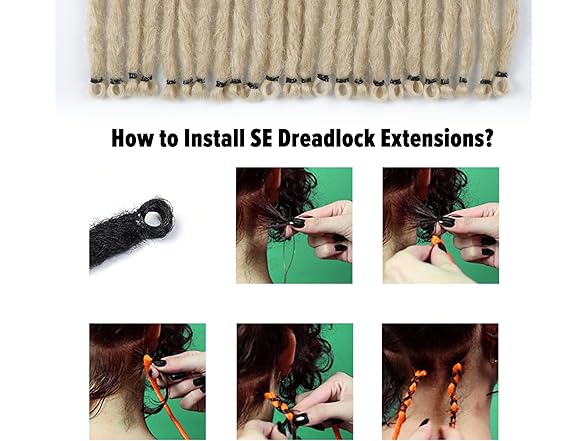 How to Install SE Dreadlock Extensions?