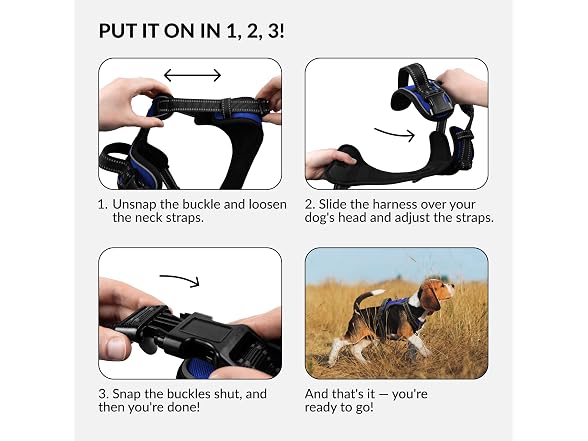 PUT IT ON IN 1, 2, 3!

1. Unsnap the buckle and loosen the neck straps.

2. Slide the harness over your dog's head and adjust the straps.

3. Snap the buckles shut, and then you're done!

And that's it — you're ready to go!