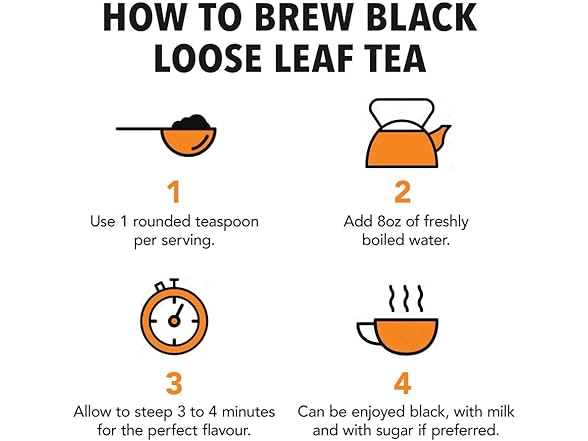 HOW TO BREW BLACK LOOSE LEAF TEA

1
Use 1 rounded teaspoon per serving.

2
Add 8oz of freshly boiled water.

3
Allow to steep 3 to 4 minutes for the perfect flavour.

4
Can be enjoyed black, with milk and with sugar if preferred.