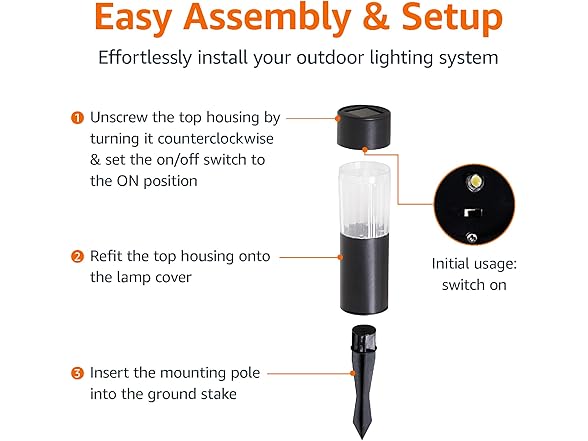 Easy Assembly & Setup

Effortlessly install your outdoor lighting system

1 Unscrew the top housing by turning it counterclockwise & set the on/off switch to the ON position

2 Refit the top housing onto the lamp cover

3 Insert the mounting pole into the ground stake

Initial usage: switch on