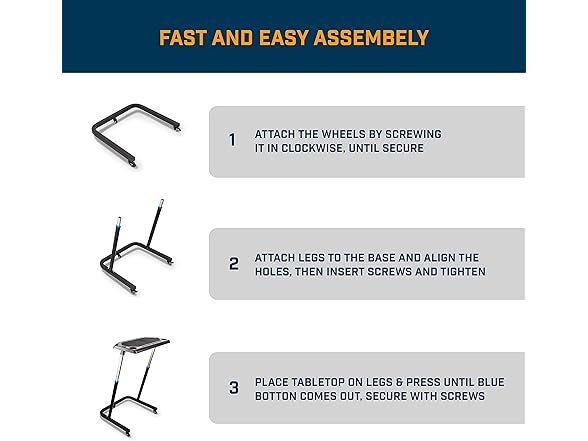 FAST AND EASY ASSEMBELY

1 ATTACH THE WHEELS BY SCREWING IT IN CLOCKWISE, UNTIL SECURE

2 ATTACH LEGS TO THE BASE AND ALIGN THE HOLES, THEN INSERT SCREWS AND TIGHTEN

3 PLACE TABLETOP ON LEGS & PRESS UNTIL BLUE BOTTON COMES OUT. SECURE WITH SCREWS