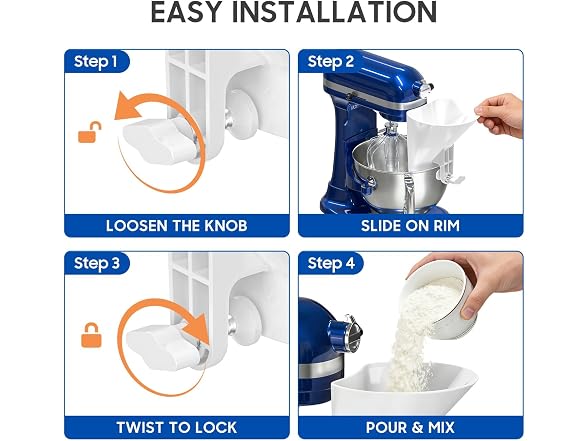 EASY INSTALLATION

Step 1

LOOSEN THE KNOB

Step 2

SLIDE ON RIM

Step 3

TWIST TO LOCK

Step 4

POUR & MIX