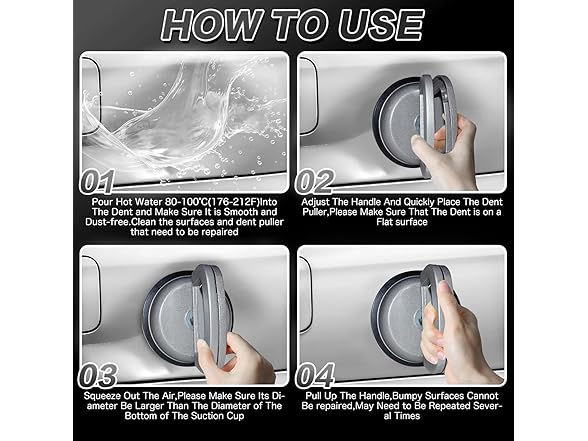 HOW TO USE

01

Pour Hot Water 80-100℃(176-212F)Into The Dent and Make Sure It is Smooth and Dust-free.Clean the surfaces and dent puller that need to be repaired

02

Adjust The Handle And Quickly Place The Dent Puller,Please Make Sure That The Dent is on a Flat surface

03

Squeeze Out The Air,Please Make Sure Its Diameter Be Larger Than The Diameter of The Bottom of The Suction Cup

04

Pull Up The Handle,Bumpy Surfaces Cannot Be repaired,May Need to Be Repeated Several Times