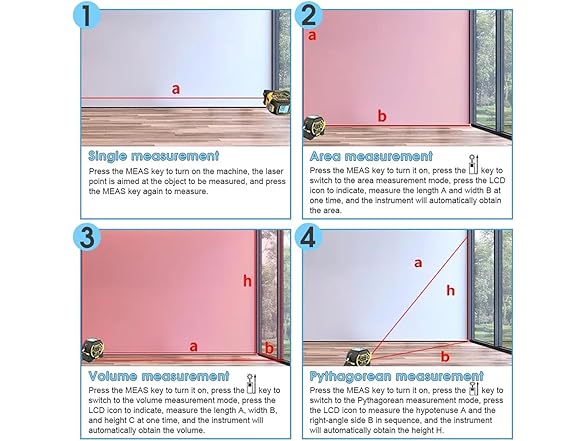 1

a

Single measurement

Press the MEAS key to turn on the machine, the laser point is aimed at the object to be measured, and press the MEAS key again to measure.

2

a

b

Area measurement

Press the MEAS key to turn it on, press the key to switch to the area measurement mode, press the LCD icon to indicate, measure the length A and width B at one time, and the instrument will automatically obtain the area.

3

h

a

b

Volume measurement

Press the MEAS key to turn it on, press the key to switch to the volume measurement mode, press the LCD icon to indicate, measure the length A, width B, and height C at one time, and the instrument will automatically obtain the volume.

4

a

h

b

Pythagorean measurement

Press the MEAS key to turn it on, press the key to switch to the Pythagorean measurement mode, press the LCD icon to measure the hypotenuse A and the right-angle side B in sequence, and the instrument will automatically obtain the height H.