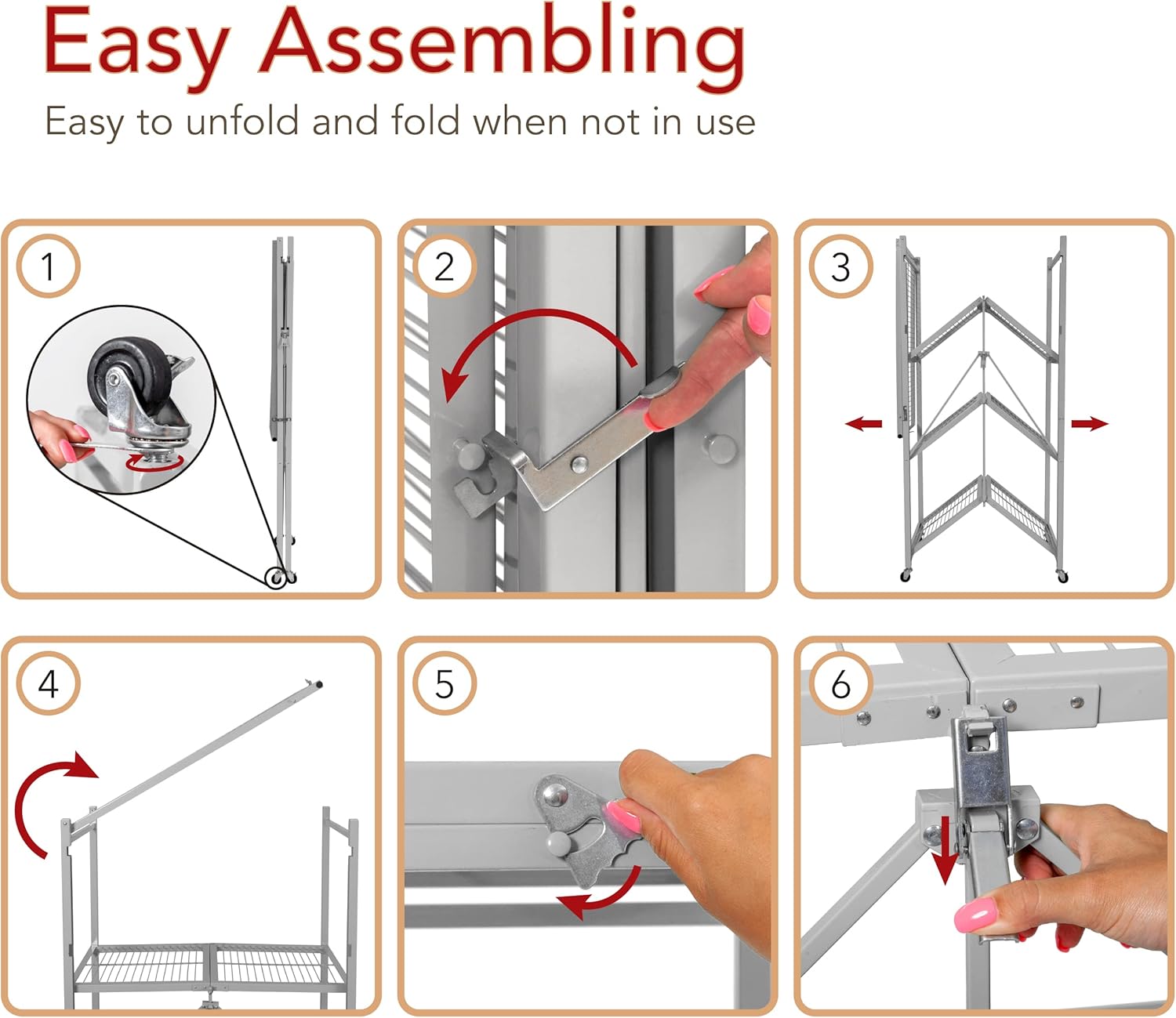 Easy Assembling
Easy to unfold and fold when not in use

1

2

3

4

5

6