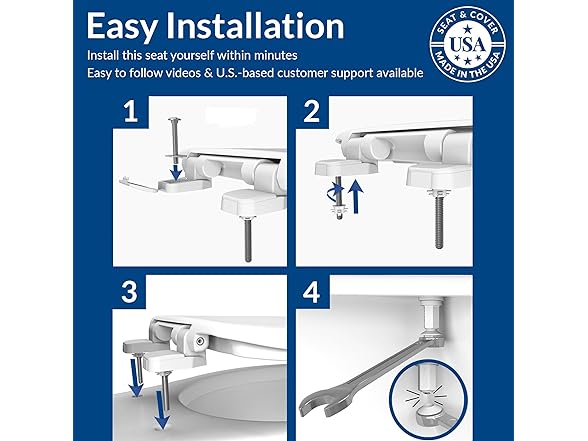 Easy Installation
Install this seat yourself within minutes
Easy to follow videos & U.S.-based customer support available

SEAT & COVER
USA
MADE IN THE USA

1
2
3
4