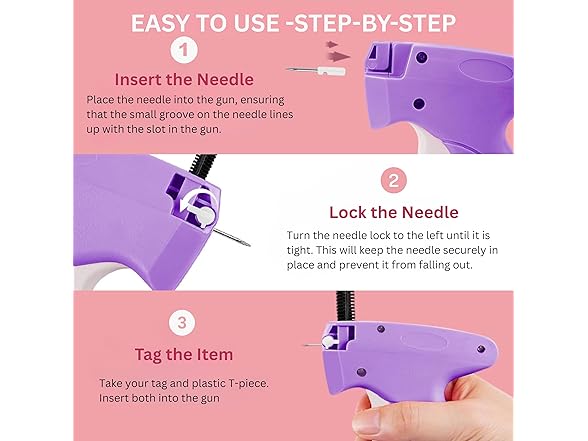 EASY TO USE -STEP-BY-STEP

1

Insert the Needle

Place the needle into the gun, ensuring that the small groove on the needle lines up with the slot in the gun.

2

Lock the Needle

Turn the needle lock to the left until it is tight. This will keep the needle securely in place and prevent it from falling out.

3

Tag the Item

Take your tag and plastic T-piece. Insert both into the gun