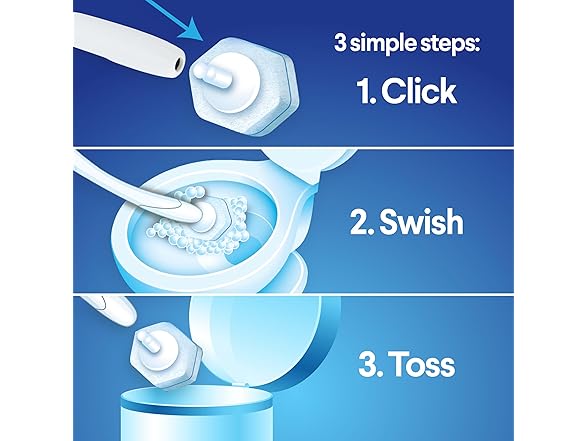 3 simple steps:

1. Click

2. Swish

3. Toss