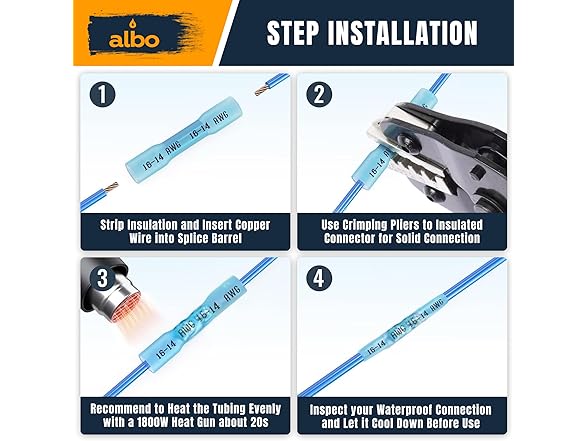 albo

STEP INSTALLATION

1

16-14 AWG 16-14 AWG

Strip Insulation and Insert Copper Wire into Splice Barrel

2

16-14

Use Crimping Pliers to Insulated Connector for Solid Connection

3

16-14 AWG 16-14 AWG

Recommend to Heat the Tubing Evenly with a 1800W Heat Gun about 20s

4

16-14 AWG 16-14 AWG

Inspect your Waterproof Connection and Let it Cool Down Before Use