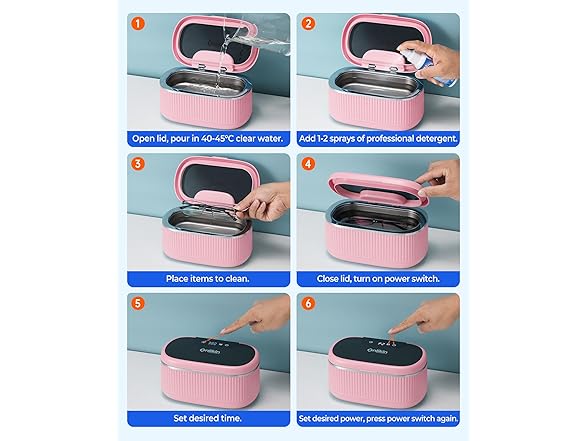 1

Open lid, pour in 40-45°C clear water.

2

Add 1-2 sprays of professional detergent.

3

Place items to clean.

4

Close lid, turn on power switch.

5

Set desired time.

6

Set desired power, press power switch again.