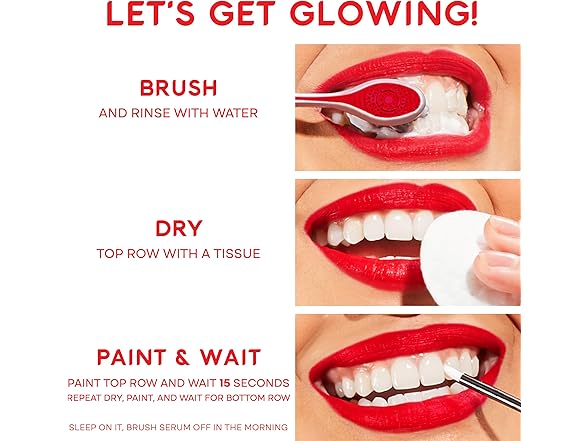 LET'S GET GLOWING!

BRUSH
AND RINSE WITH WATER

DRY
TOP ROW WITH A TISSUE

PAINT & WAIT
PAINT TOP ROW AND WAIT 15 SECONDS
REPEAT DRY, PAINT, AND WAIT FOR BOTTOM ROW

SLEEP ON IT, BRUSH SERUM OFF IN THE MORNING