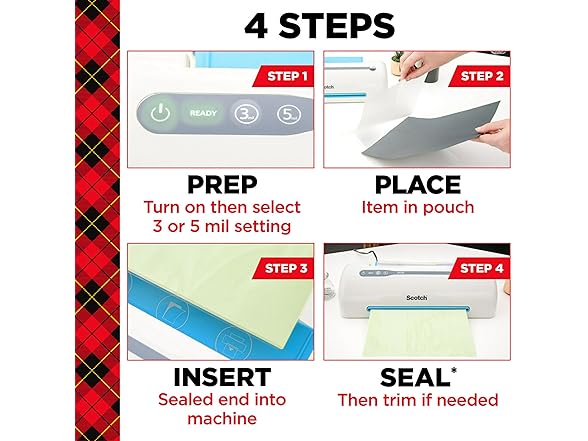 4 STEPS

STEP 1

READY 3 mil 5 mil

PREP
Turn on then select 3 or 5 mil setting

STEP 2

Scotch

PLACE
Item in pouch

STEP 3

INSERT
Sealed end into machine

STEP 4

Scotch

SEAL*
Then trim if needed