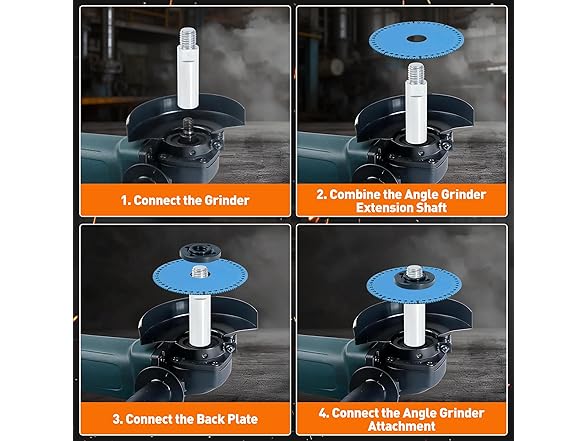 1. Connect the Grinder

2. Combine the Angle Grinder Extension Shaft

3. Connect the Back Plate

4. Connect the Angle Grinder Attachment