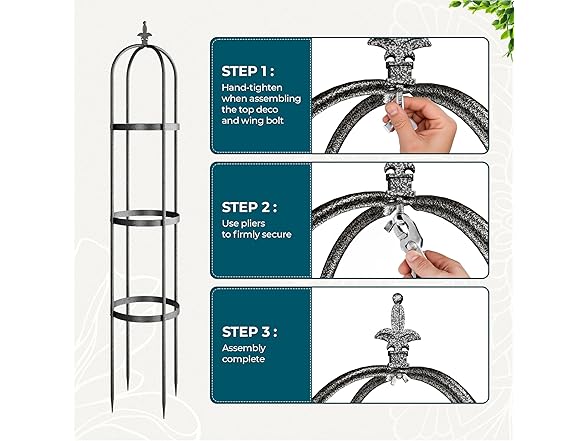 STEP 1 :
Hand-tighten when assembling the top deco and wing bolt

STEP 2 :
Use pliers to firmly secure

STEP 3 :
Assembly complete