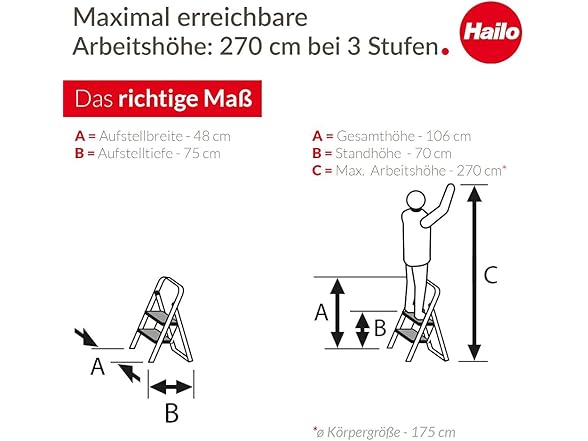 Maximal erreichbare Arbeitshöhe: 270 cm bei 3 Stufen.

Hailo

Das richtige Maß

A = Aufstellbreite - 48 cm
B = Aufstelltiefe - 75 cm

A = Gesamthöhe - 106 cm
B = Standhöhe - 70 cm
C = Max. Arbeitshöhe - 270 cm*

A

B

A

B

C

*ø Körpergröße - 175 cm