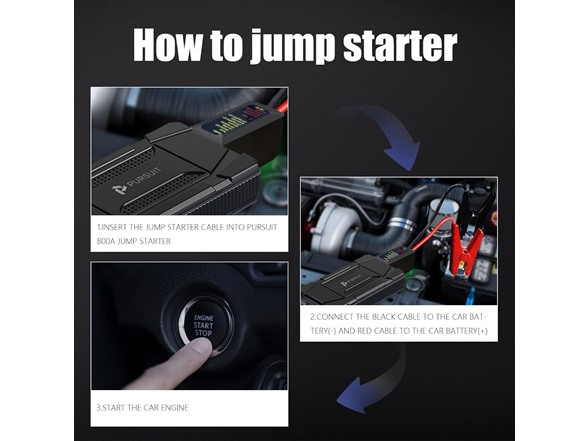 How to jump starter

PURSUIT

1.INSERT THE JUMP STARTER CABLE INTO PURSUIT 800A JUMP STARTER

PURSUIT

2.CONNECT THE BLACK CABLE TO THE CAR BATTERY(-) AND RED CABLE TO THE CAR BATTERY(+)

ENGINE START STOP

3.START THE CAR ENGINE