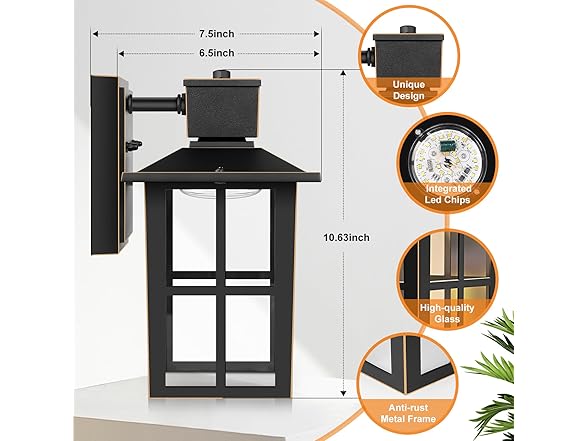 7.5inch

6.5inch

10.63inch

Unique Design

Integrated Led Chips

High-quality Glass

Anti-rust Metal Frame